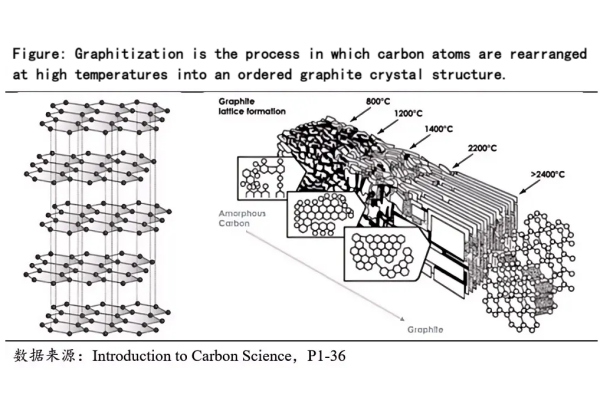 Figure: Graphitization is the process in which carbon atoms are rearranged at high temperatures into an ordered graphite crystal structure.

Graphite lattice formation

800°C

1200°C

1400°C

2200°C

>2400°C

Amorphous Carbon

Graphite

数据来源：Introduction to Carbon Science，P1-36